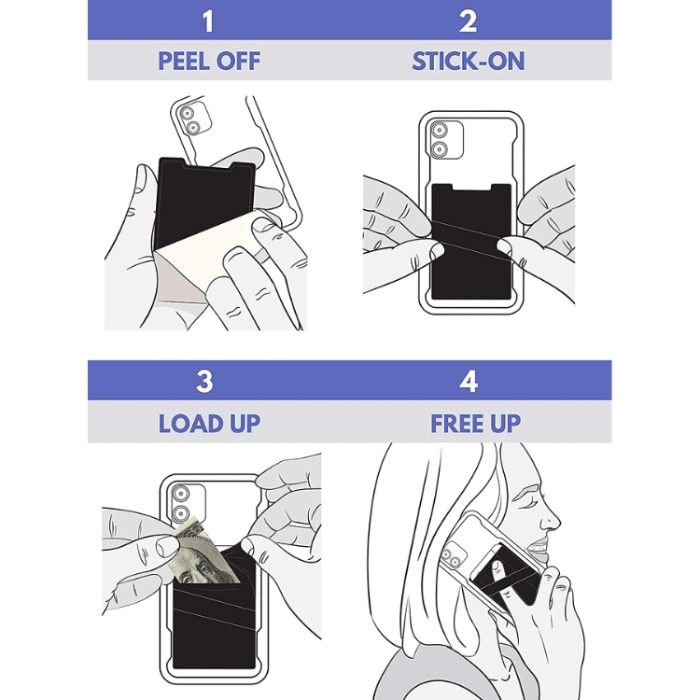 1
PEEL OFF

2
STICK-ON

3
LOAD UP

4
FREE UP